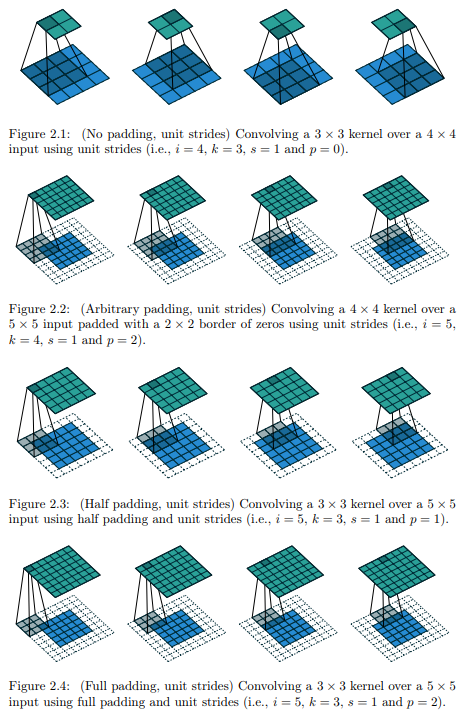 Figure 2.1: (No padding, unit strides) Convolving a $3 \times 3$ kernel over a $4 \times 4$ input using unit strides (i.e., $i = 4$, $k = 3$, $s = 1$ and $p = 0$).

Figure 2.2: (Arbitrary padding, unit strides) Convolving a $4 \times 4$ kernel over a $5 \times 5$ input padded with a $2 \times 2$ border of zeros using unit strides (i.e., $i = 5$, $k = 4$, $s = 1$ and $p = 2$).

Figure 2.3: (Half padding, unit strides) Convolving a $3 \times 3$ kernel over a $5 \times 5$ input using half padding and unit strides (i.e., $i = 5$, $k = 3$, $s = 1$ and $p = 1$).

Figure 2.4: (Full padding, unit strides) Convolving a $3 \times 3$ kernel over a $5 \times 5$ input using full padding and unit strides (i.e., $i = 5$, $k = 3$, $s = 1$ and $p = 2$).